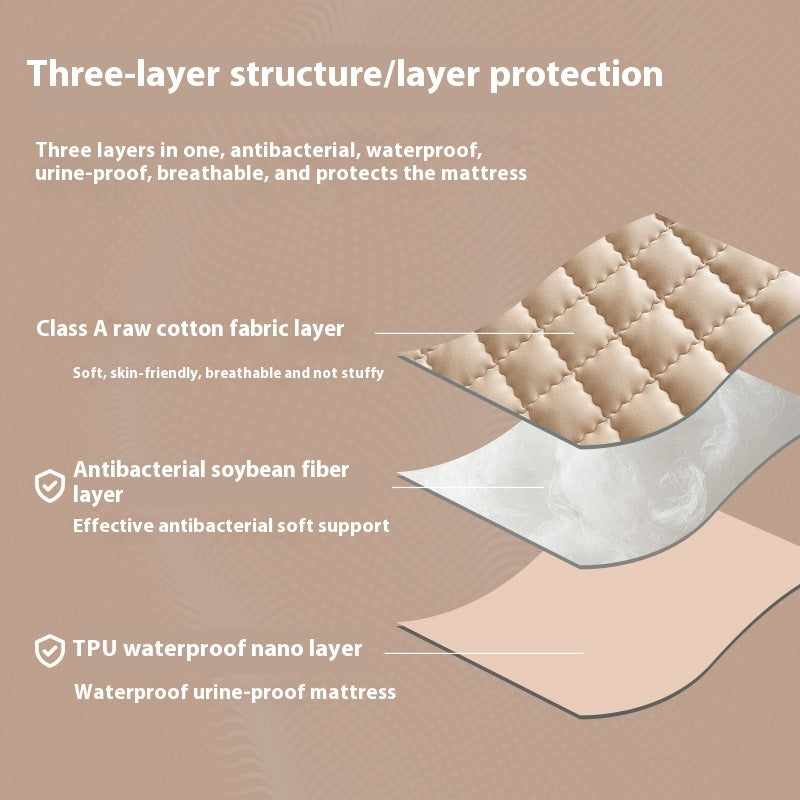 Three-layer structure/layer protection

Three layers in one, antibacterial, waterproof, urine-proof, breathable, and protects the mattress

Class A raw cotton fabric layer

Soft, skin-friendly, breathable and not stuffy

Antibacterial soybean fiber layer

Effective antibacterial soft support

TPU waterproof nano layer

Waterproof urine-proof mattress